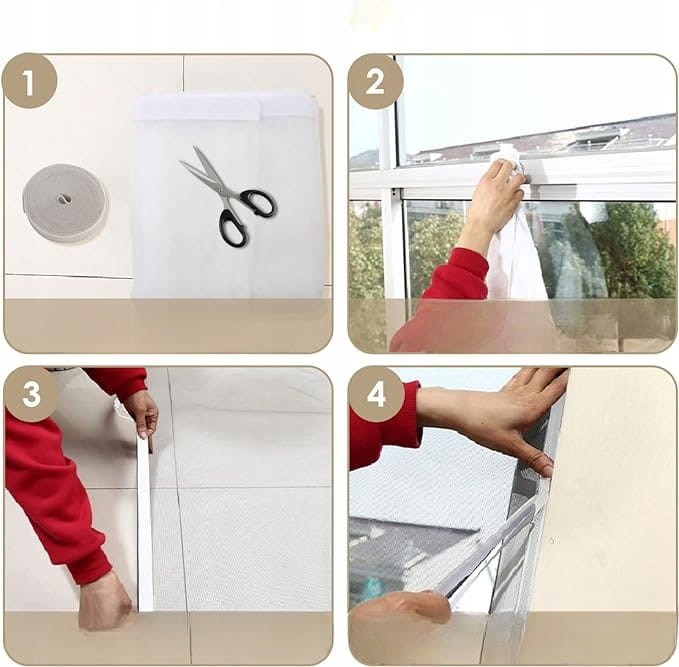 1

2

3

4