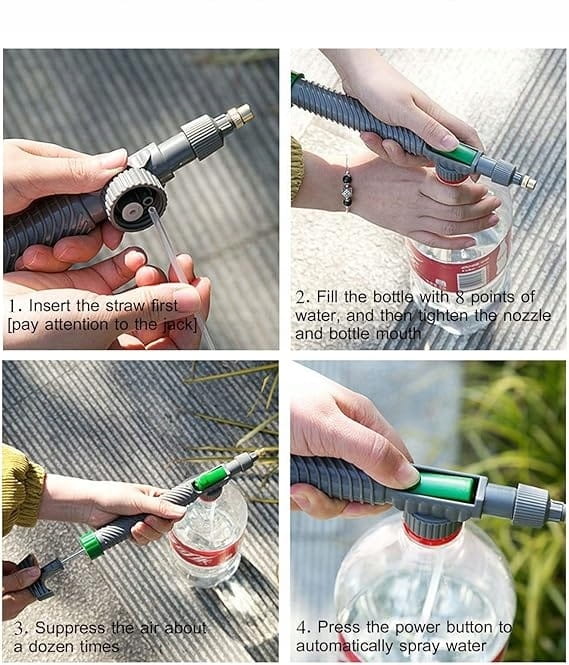 1. Insert the straw first [pay attention to the jack]

2. Fill the bottle with 8 points of water, and then tighten the nozzle and bottle mouth

3. Suppress the air about a dozen times

4. Press the power button to automatically spray water