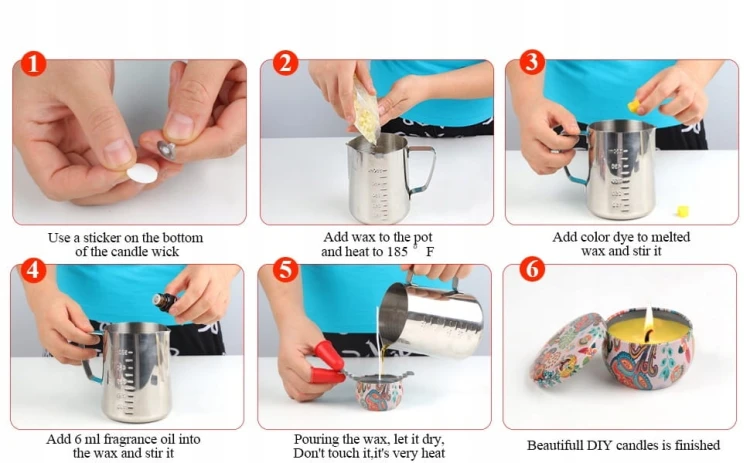 1

Use a sticker on the bottom of the candle wick

2

Add wax to the pot and heat to 185 ° F

3

Add color dye to melted wax and stir it

4

Add 6 ml fragrance oil into the wax and stir it

5

Pouring the wax, let it dry, Don't touch it,it's very heat

6

Beautifull DIY candles is finished