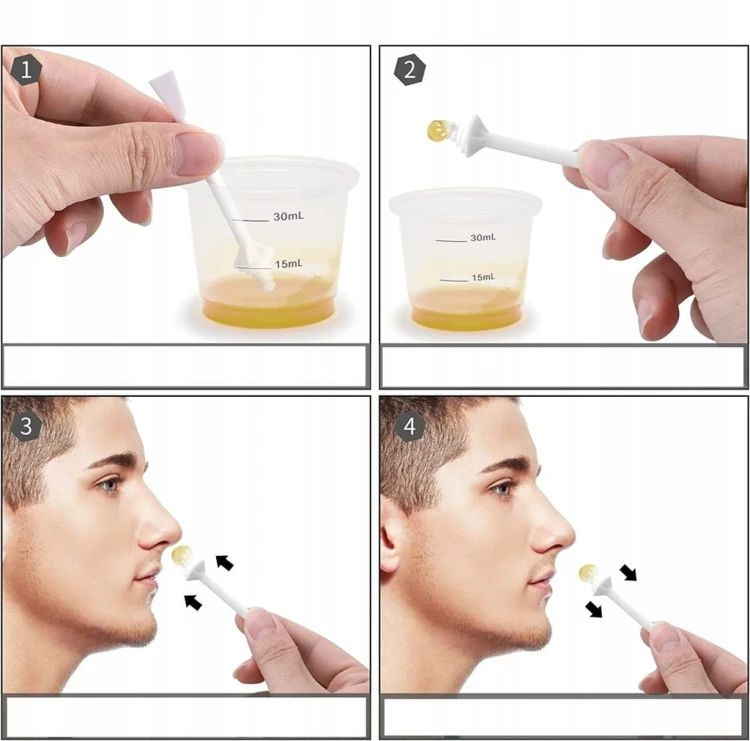 1

30mL

15mL

2

30mL

15mL

3

4